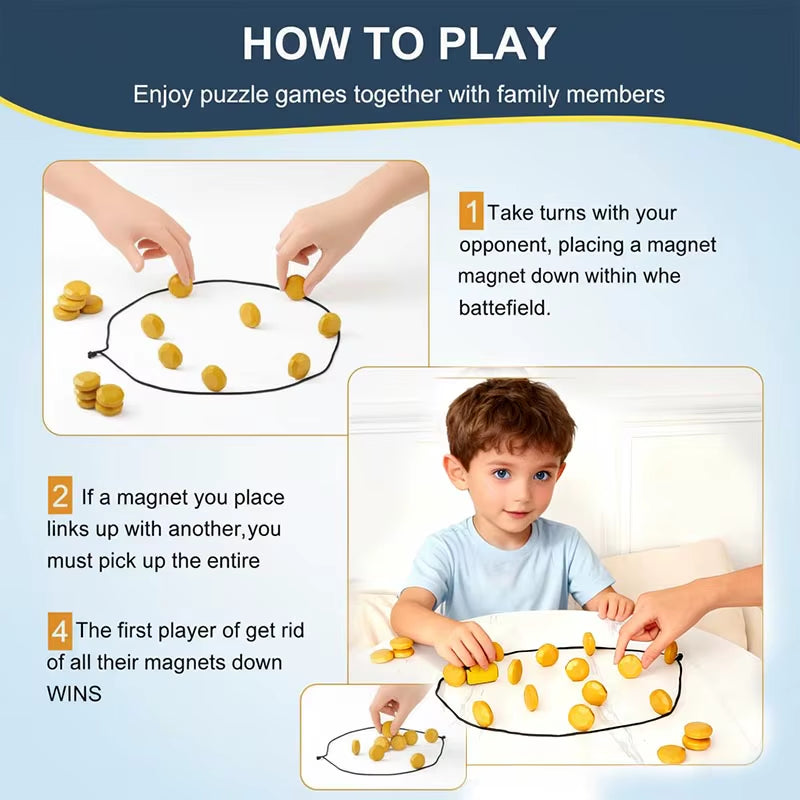 HOW TO PLAY

Enjoy puzzle games together with family members

1 Take turns with your opponent, placing a magnet magnet down within whe battefield.

2 If a magnet you place links up with another,you must pick up the entire

4 The first player of get rid of all their magnets down WINS