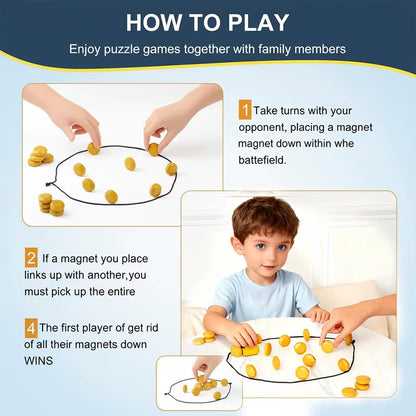 HOW TO PLAY

Enjoy puzzle games together with family members

1 Take turns with your opponent, placing a magnet magnet down within whe battefield.

2 If a magnet you place links up with another,you must pick up the entire

4 The first player of get rid of all their magnets down WINS